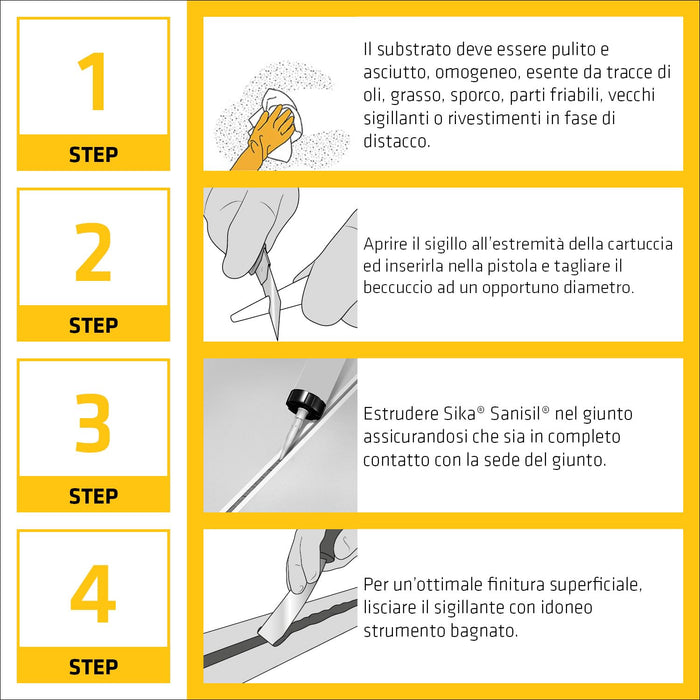 1
STEP

Il substrato deve essere pulito e asciutto, omogeneo, esente da tracce di oli, grasso, sporco, parti friabili, vecchi sigillanti o rivestimenti in fase di distacco.

2
STEP

Aprire il sigillo all'estremità della cartuccia ed inserirla nella pistola e tagliare il beccuccio ad un opportuno diametro.

3
STEP

Estrudere Sika® Sanisil® nel giunto assicurandosi che sia in completo contatto con la sede del giunto.

4
STEP

Per un'ottimale finitura superficiale, lisciare il sigillante con idoneo strumento bagnato.