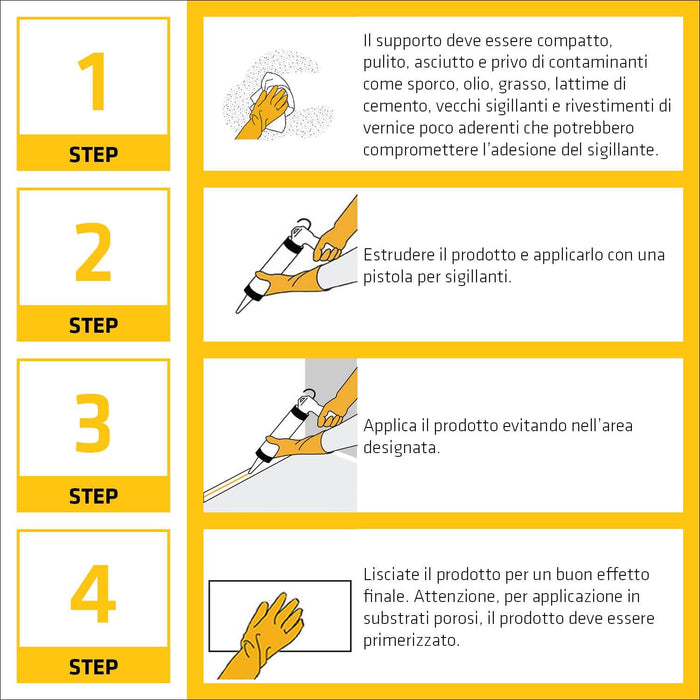 1
STEP

Il supporto deve essere compatto, pulito, asciutto e privo di contaminanti come sporco, olio, grasso, lattime di cemento, vecchi sigillanti e rivestimenti di vernice poco aderenti che potrebbero compromettere l'adesione del sigillante.

2
STEP

Estrudere il prodotto e applicarlo con una pistola per sigillanti.

3
STEP

Applica il prodotto evitando nell'area designata.

4
STEP

Lisciate il prodotto per un buon effetto finale. Attenzione, per applicazione in substrati porosi, il prodotto deve essere primerizzato.